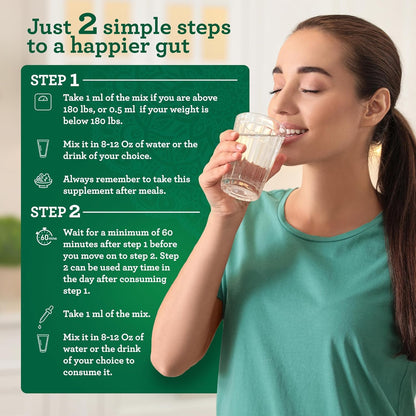 Just 2 simple steps to a happier gut

STEP 1

Take 1 ml of the mix if you are above 180 lbs, or 0.5 ml if your weight is below 180 lbs.

Mix it in 8-12 Oz of water or the drink of your choice.

Always remember to take this supplement after meals.

STEP 2

60 mins

Wait for a minimum of 60 minutes after step 1 before you move on to step 2. Step 2 can be used any time in the day after consuming step 1.

Take 1 ml of the mix.

Mix it in 8-12 Oz of water or the drink of your choice to consume it.