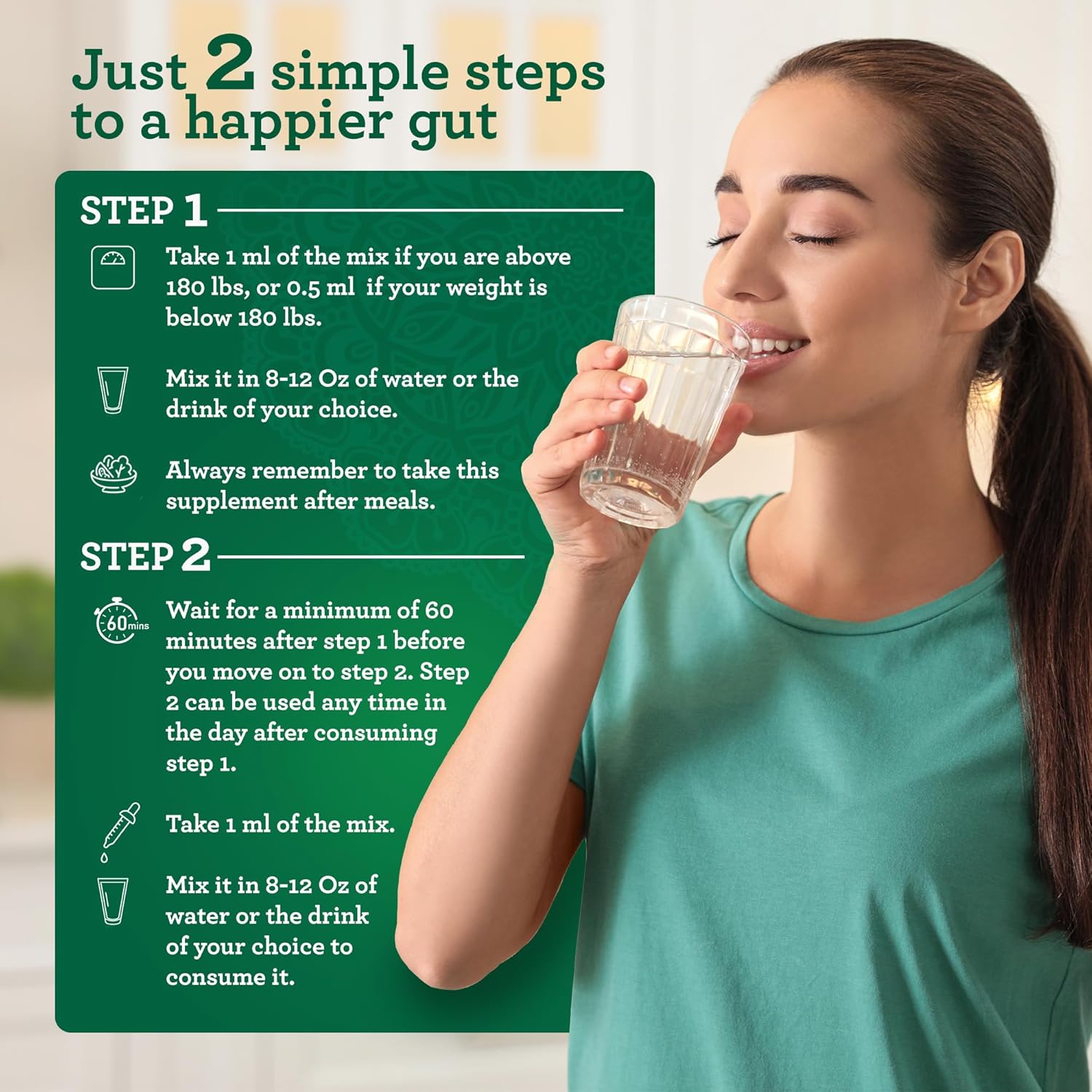 Just 2 simple steps to a happier gut

STEP 1

Take 1 ml of the mix if you are above 180 lbs, or 0.5 ml if your weight is below 180 lbs.

Mix it in 8-12 Oz of water or the drink of your choice.

Always remember to take this supplement after meals.

STEP 2

60 mins

Wait for a minimum of 60 minutes after step 1 before you move on to step 2. Step 2 can be used any time in the day after consuming step 1.

Take 1 ml of the mix.

Mix it in 8-12 Oz of water or the drink of your choice to consume it.