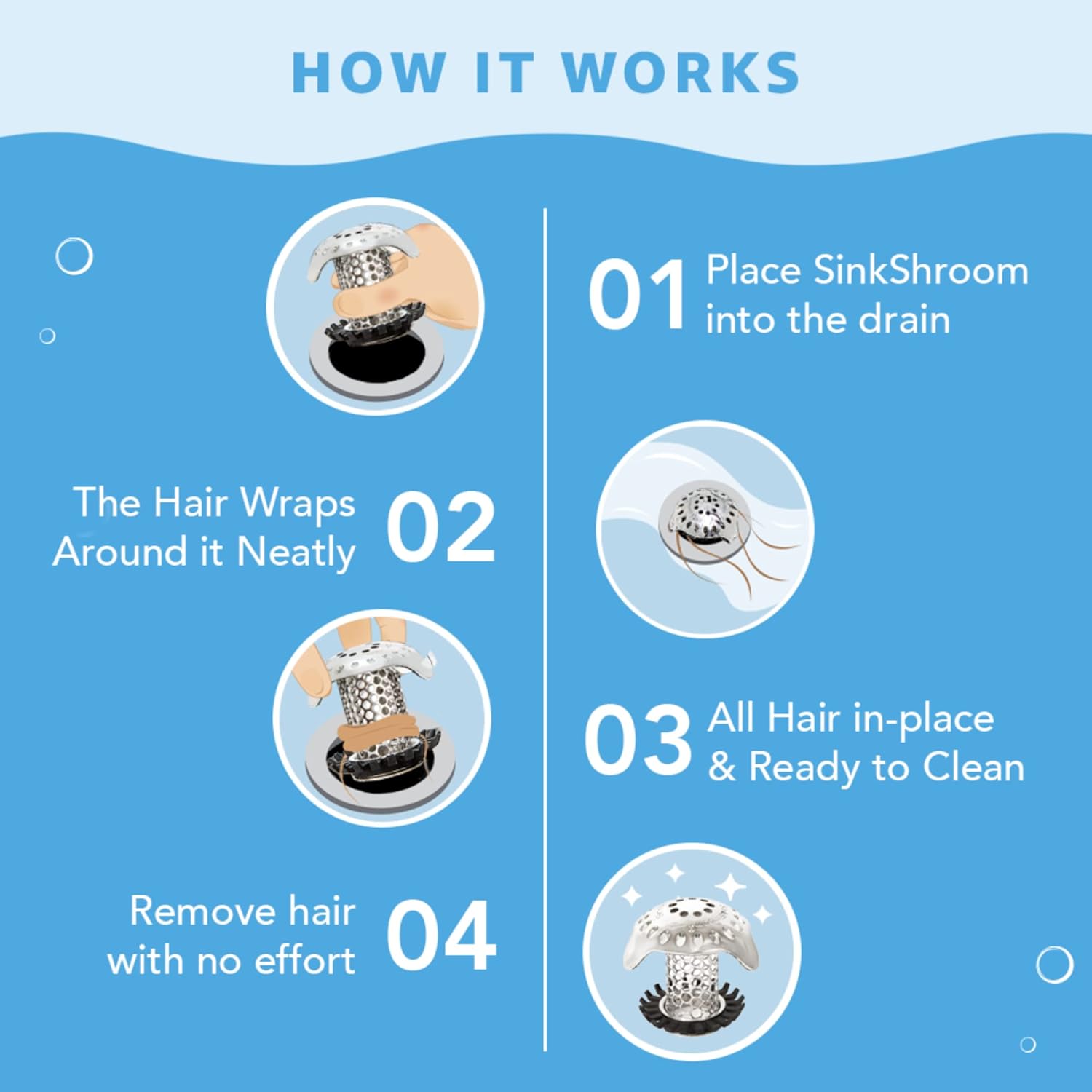 HOW IT WORKS

01 Place SinkShroom into the drain

The Hair Wraps Around it Neatly 02

03 All Hair in-place & Ready to Clean

Remove hair with no effort 04