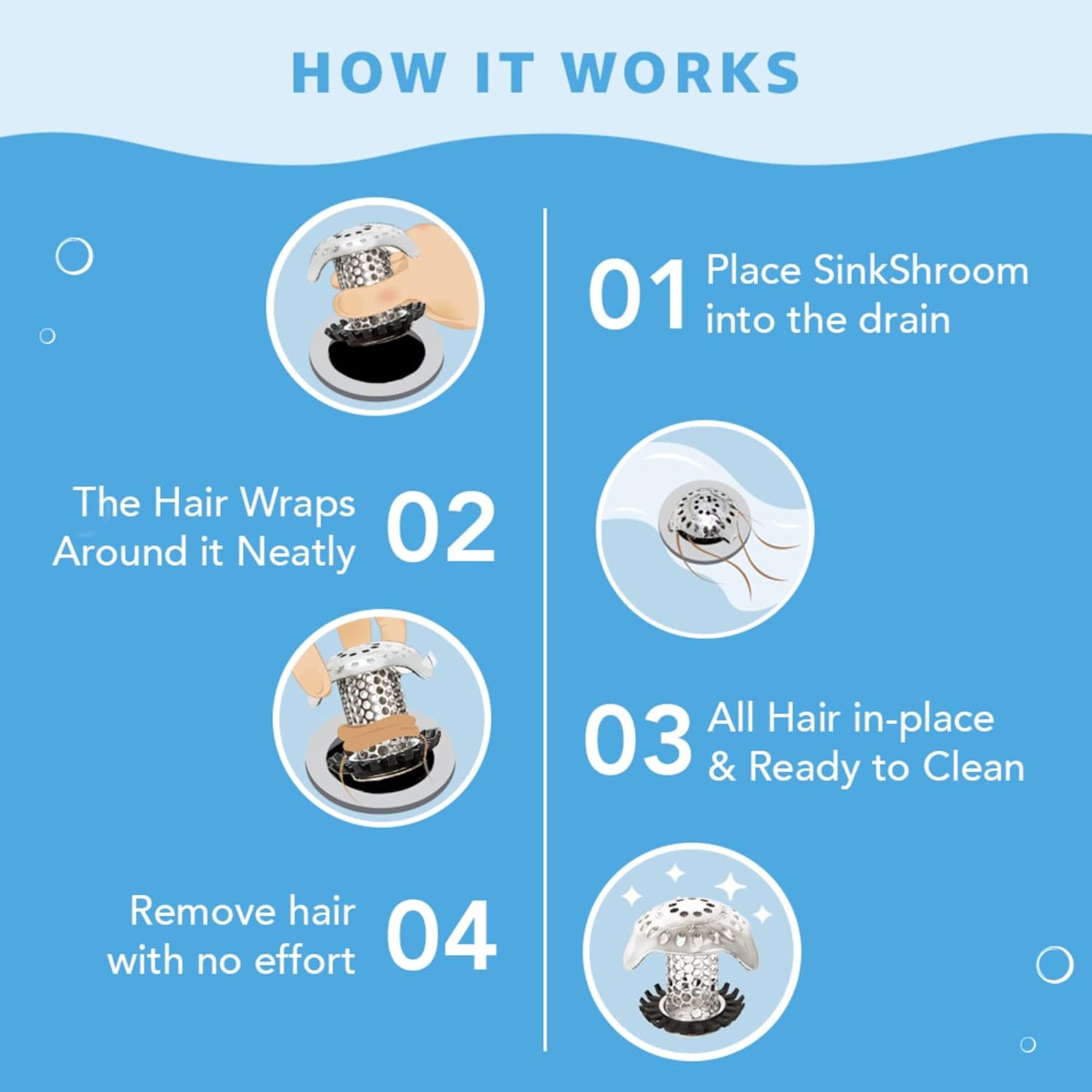 HOW IT WORKS

01 Place SinkShroom into the drain

The Hair Wraps Around it Neatly 02

03 All Hair in-place & Ready to Clean

Remove hair with no effort 04